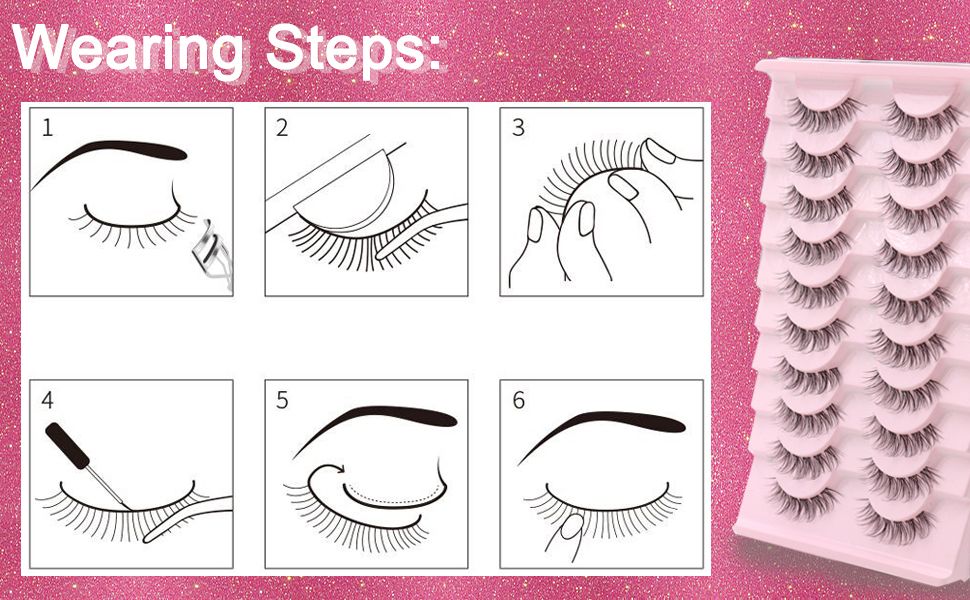 Wearing Steps:

1

2

3

4

5

6