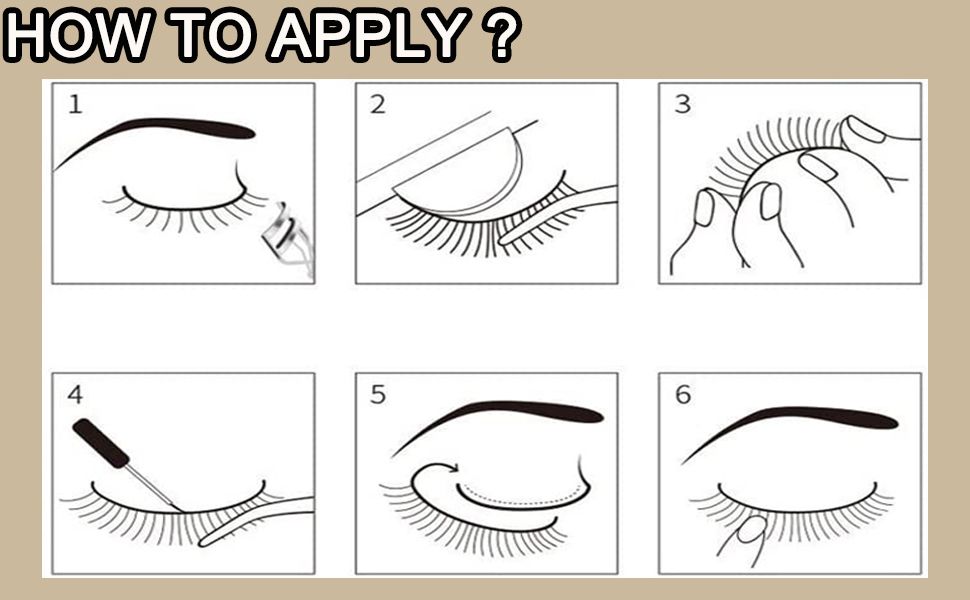 HOW TO APPLY ?

1

2

3

4

5

6